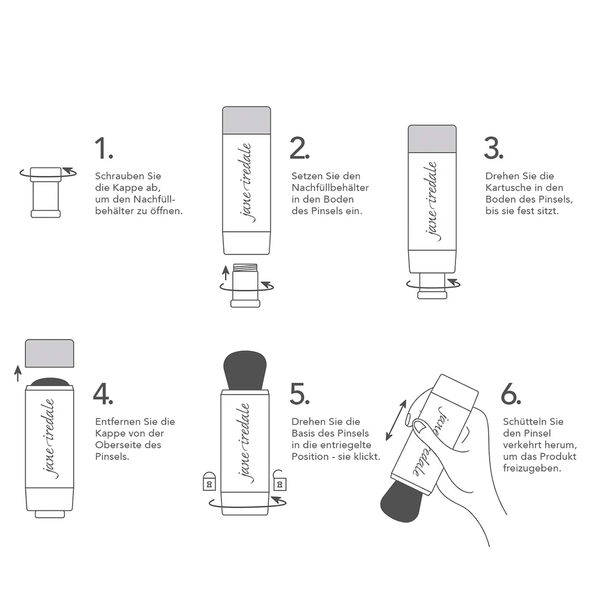 1.

Schrauben Sie die Kappe ab, um den Nachfüllbehälter zu öffnen.

jane iredale

2.

Setzen Sie den Nachfüllbehälter in den Boden des Pinsels ein.

jane iredale

3.

Drehen Sie die Kartusche in den Boden des Pinsels, bis sie fest sitzt.

jane iredale

4.

Entfernen Sie die Kappe von der Oberseite des Pinsels.

jane iredale

5.

Drehen Sie die Basis des Pinsels in die entriegelte Position - sie klickt.

jane iredale

6.

Schütteln Sie den Pinsel verkehrt herum, um das Produkt freizugeben.